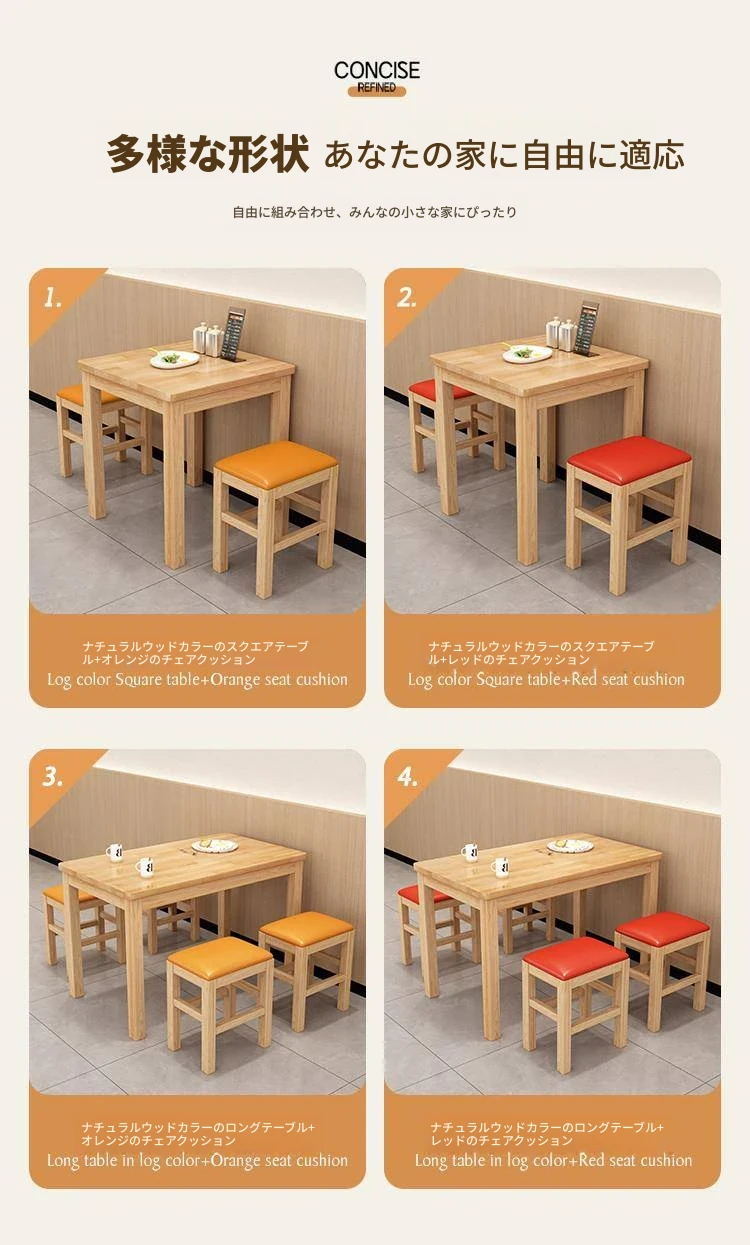 CONCISE
REFINED

多様な形状 あなたの家に自由に適応

自由に組み合わせ、みんなの小さな家にぴったり

1.

ナチュラルウッドカラーのスクエアテーブル+オレンジのチェアクッション
Log color Square table+Orange seat cushion

2.

ナチュラルウッドカラーのスクエアテーブル+レッドのチェアクッション
Log color Square table+Red seat cushion

3.

ナチュラルウッドカラーのロングテーブル+オレンジのチェアクッション
Long table in log color+Orange seat cushion

4.

ナチュラルウッドカラーのロングテーブル+レッドのチェアクッション
Long table in log color+Red seat cushion