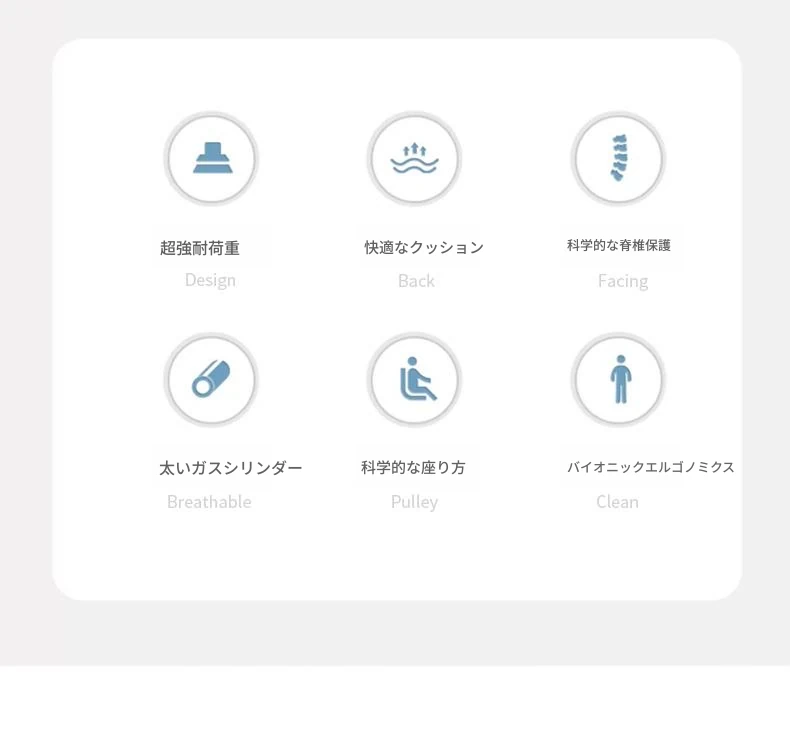 超強耐荷重
Design

快適なクッション
Back

科学的な脊椎保護
Facing

太いガスシリンダー
Breathable

科学的な座り方
Pulley

バイオニックエルゴノミクス
Clean