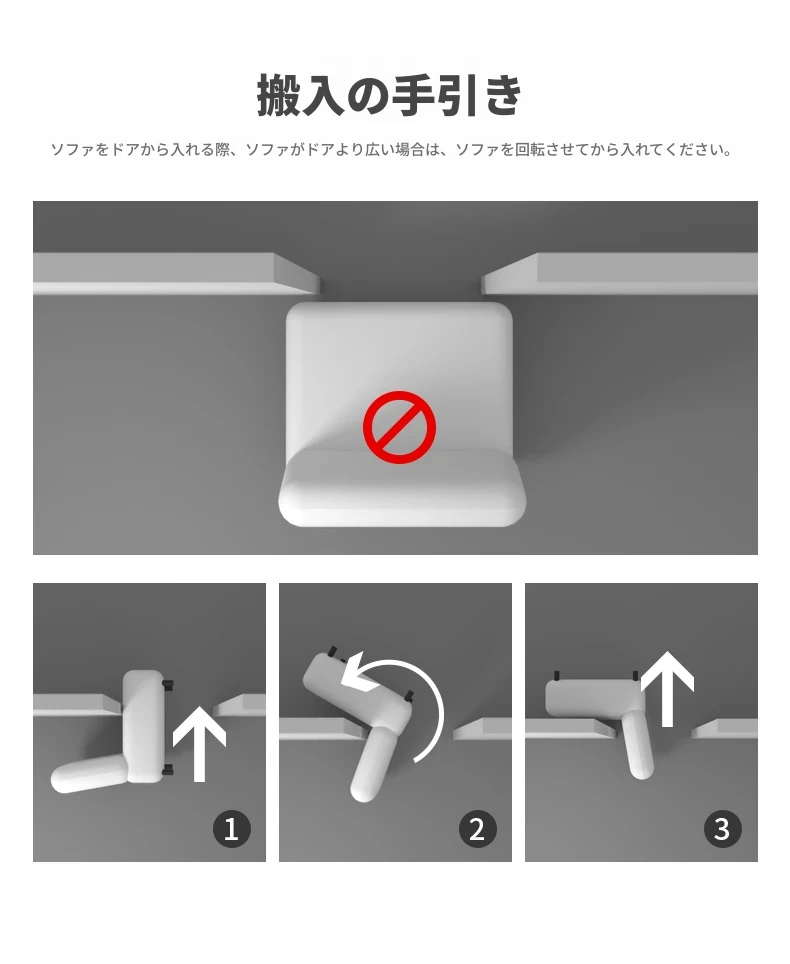 搬入の手引き

ソファをドアから入れる際、ソファがドアより広い場合は、ソファを回転させてから入れてください。

1

2

3