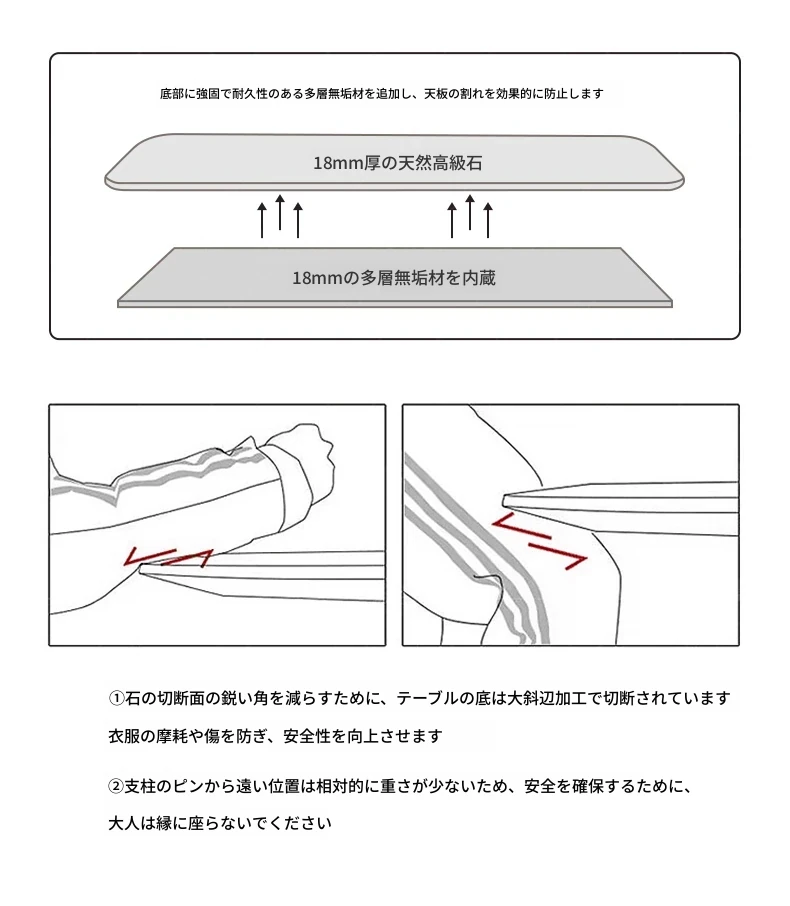 底部に強固で耐久性のある多層無垢材を追加し、天板の割れを効果的に防止します

18mm厚の天然高級石

18mmの多層無垢材を内蔵

①石の切断面の鋭い角を減らすために、テーブルの底は大斜辺加工で切断されています

衣服の摩耗や傷を防ぎ、安全性を向上させます

②支柱のピンから遠い位置は相対的に重さが少ないため、安全を確保するために、

大人は縁に座らないでください