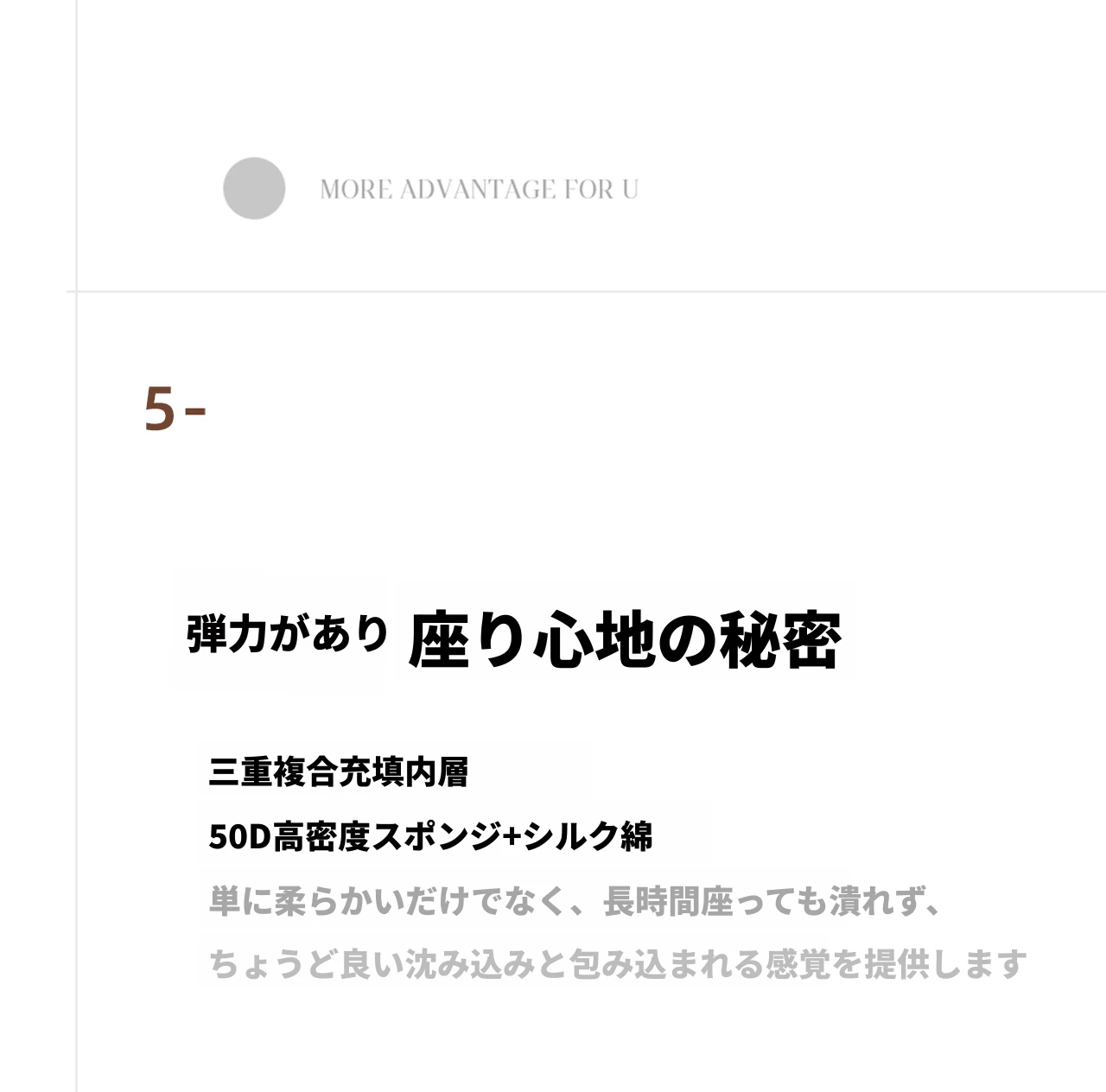 MORE ADVANTAGE FOR U

5-

弾力があり 座り心地の秘密

三重複合充填内層

50D高密度スポンジ+シルク綿

単に柔らかいだけでなく、長時間座っても潰れず、

ちょうど良い沈み込みと包み込まれる感覚を提供します