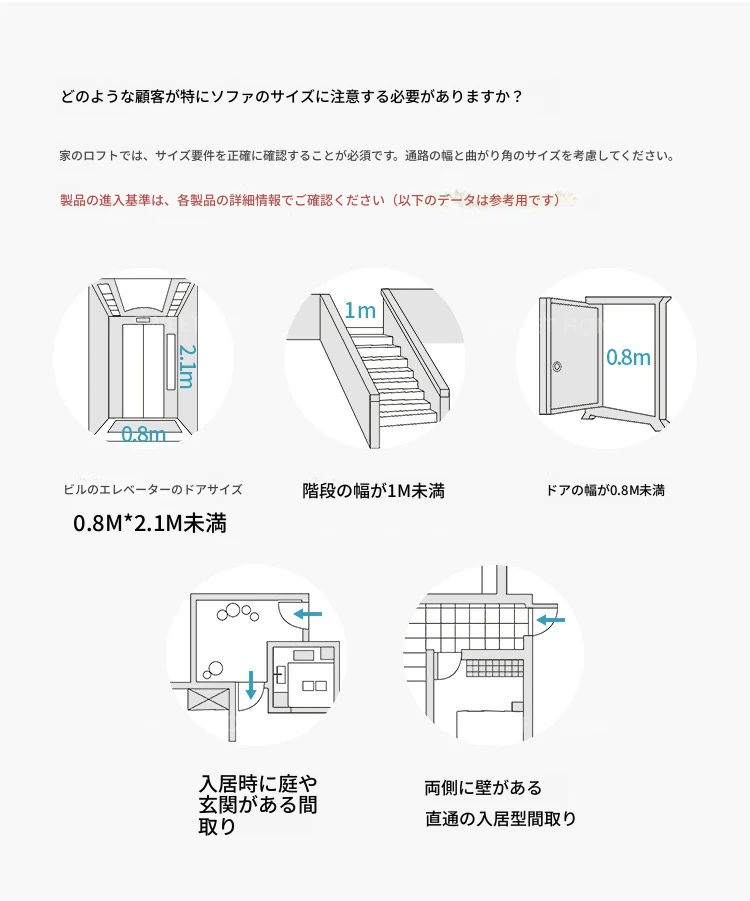 どのような顧客が特にソファのサイズに注意する必要がありますか？

家のロフトでは、サイズ要件を正確に確認することが必須です。通路の幅と曲がり角のサイズを考慮してください。

製品の進入基準は、各製品の詳細情報でご確認ください（以下のデータは参考用です）

2.1m

0.8m

1m

0.8m

ビルのエレベーターのドアサイズ

0.8M*2.1M未満

階段の幅が1M未満

ドアの幅が0.8M未満

入居時に庭や玄関がある間取り

両側に壁がある

直通の入居型間取り