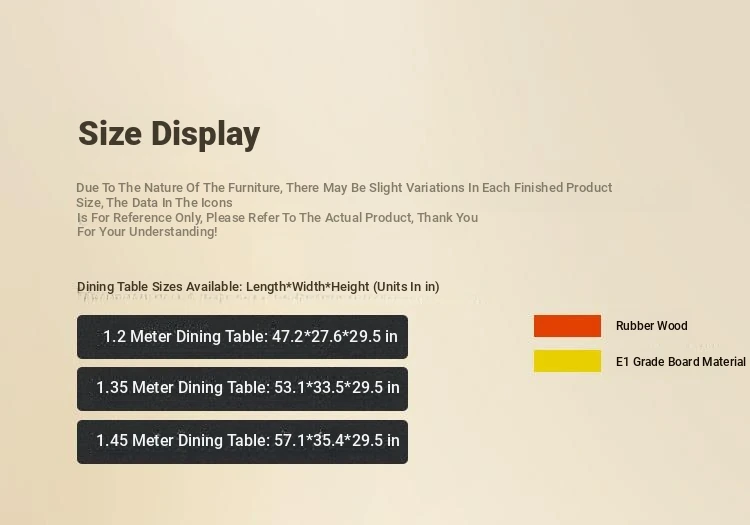 Size Display

Due To The Nature Of The Furniture, There May Be Slight Variations In Each Finished Product Size, The Data In The Icons Is For Reference Only, Please Refer To The Actual Product, Thank You For Your Understanding!

Dining Table Sizes Available: Length*Width*Height (Units In in)

1.2 Meter Dining Table: 47.2*27.6*29.5 in

1.35 Meter Dining Table: 53.1*33.5*29.5 in

1.45 Meter Dining Table: 57.1*35.4*29.5 in

Rubber Wood

E1 Grade Board Material