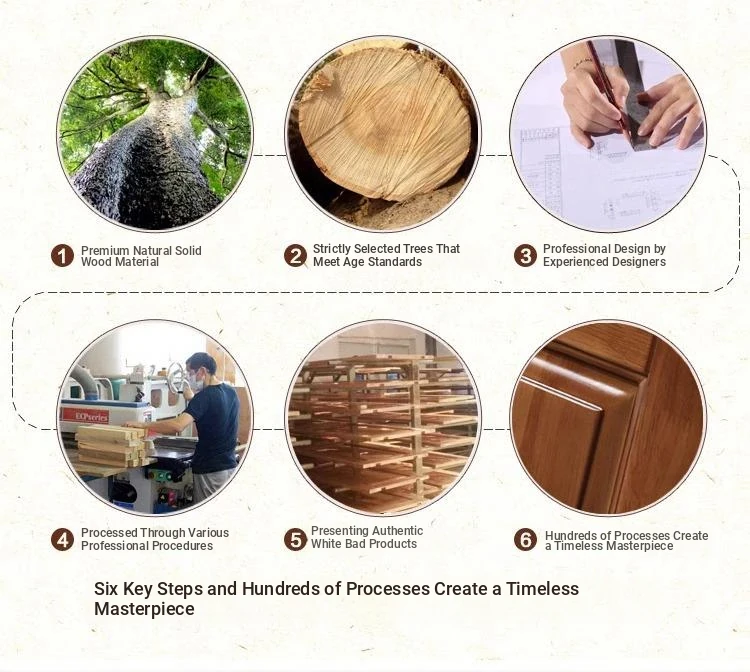 1 Premium Natural Solid Wood Material

2 Strictly Selected Trees That Meet Age Standards

3 Professional Design by Experienced Designers

EXPseries

4 Processed Through Various Professional Procedures

5 Presenting Authentic White Bad Products

6 Hundreds of Processes Create a Timeless Masterpiece

Six Key Steps and Hundreds of Processes Create a Timeless Masterpiece