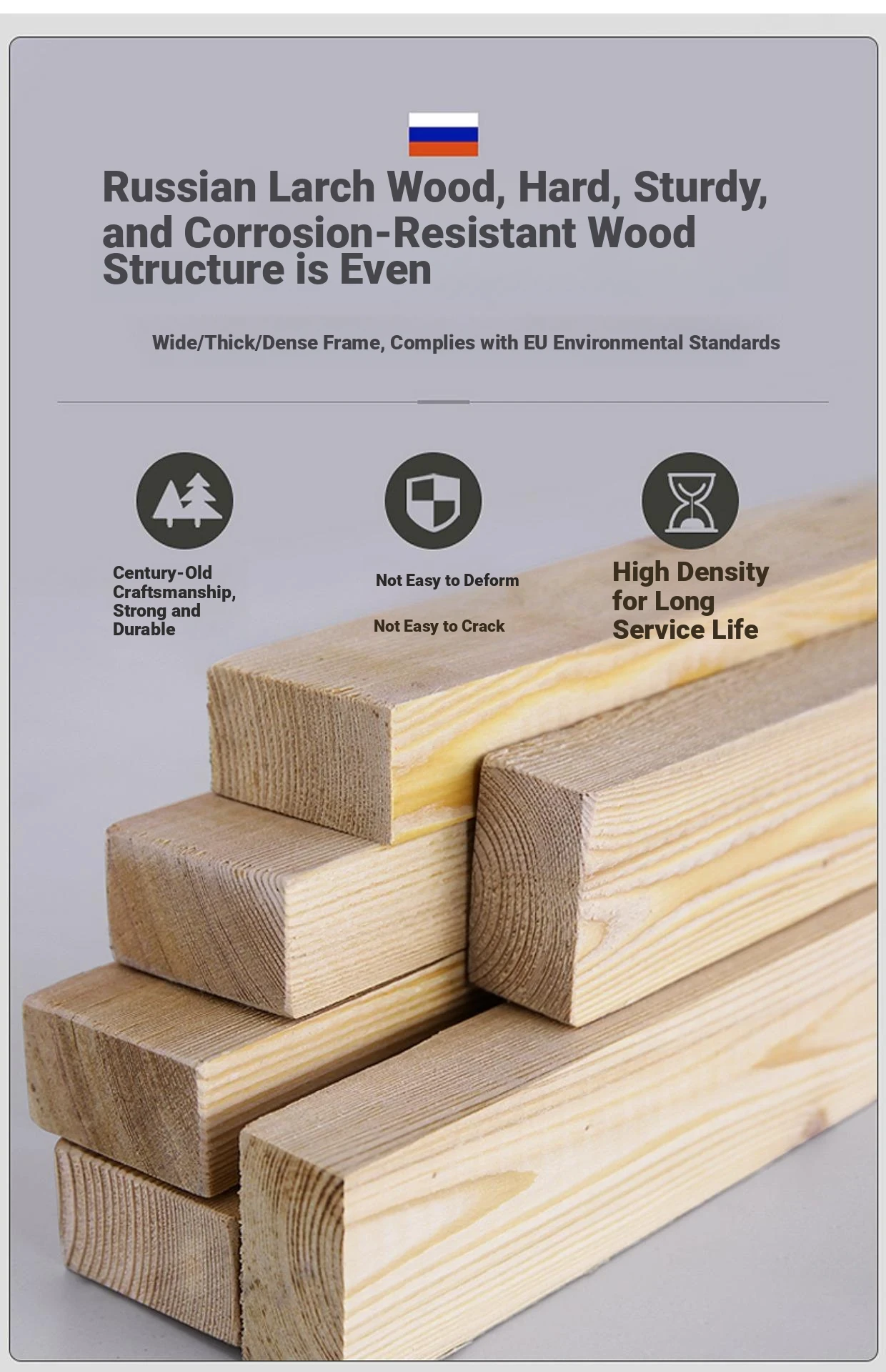 Russian Larch Wood, Hard, Sturdy, and Corrosion-Resistant Wood Structure is Even

Wide/Thick/Dense Frame, Complies with EU Environmental Standards

Century-Old Craftsmanship, Strong and Durable

Not Easy to Deform

Not Easy to Crack

High Density for Long Service Life